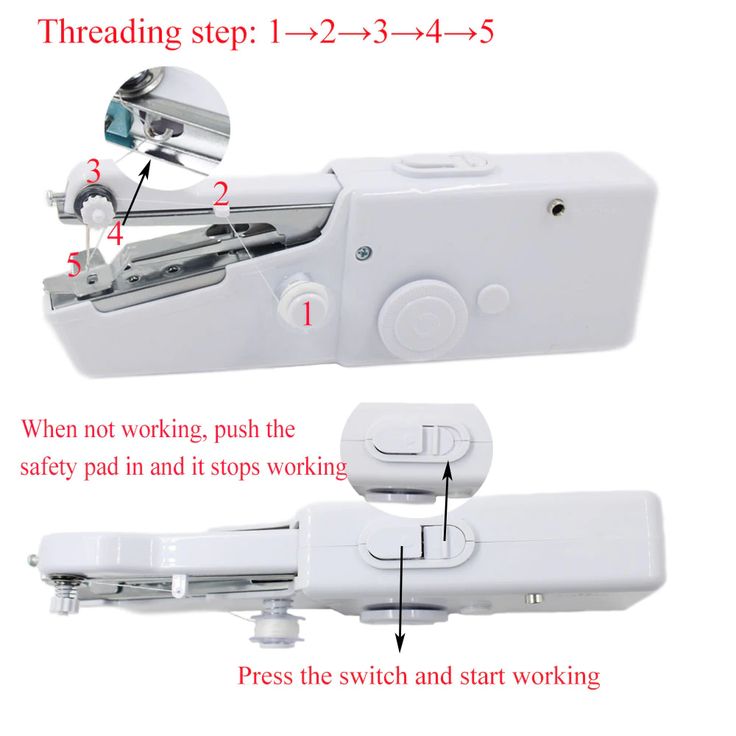 Threading step: 1→2→3→4→5

3

2

4

5

1

When not working, push the safety pad in and it stops working

Press the switch and start working