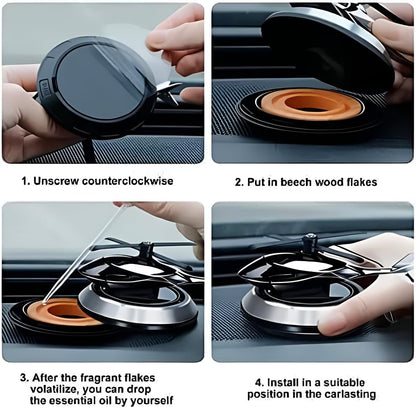 1. Unscrew counterclockwise

2. Put in beech wood flakes

3. After the fragrant flakes volatilize, you can drop the essential oil by yourself

4. Install in a suitable position in the carlasting